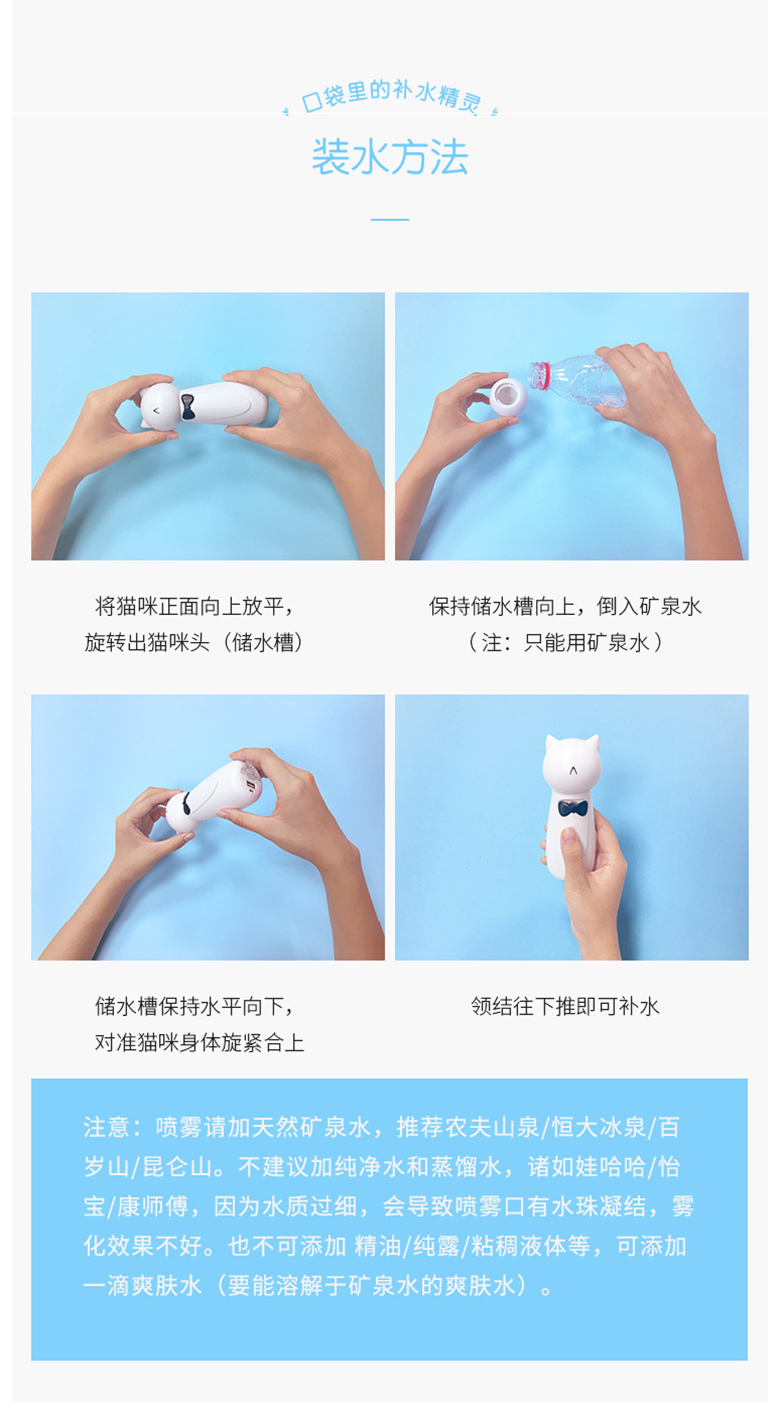 口袋里的补水精灵

装水方法

将猫咪正面向上放平，
旋转出猫咪头（储水槽）

保持储水槽向上，倒入矿泉水
（注：只能用矿泉水）

储水槽保持水平向下，
对准猫咪身体旋紧合上

领结往下推即可补水

注意：喷雾请加天然矿泉水，推荐农夫山泉/恒大冰泉/百岁山/昆仑山。不建议加纯净水和蒸馏水，诸如娃哈哈/怡宝/康师傅，因为水质过细，会导致喷雾口有水珠凝结，雾化效果不好。也不可添加 精油/纯露/粘稠液体等，可添加一滴爽肤水（要能溶解于矿泉水的爽肤水）。